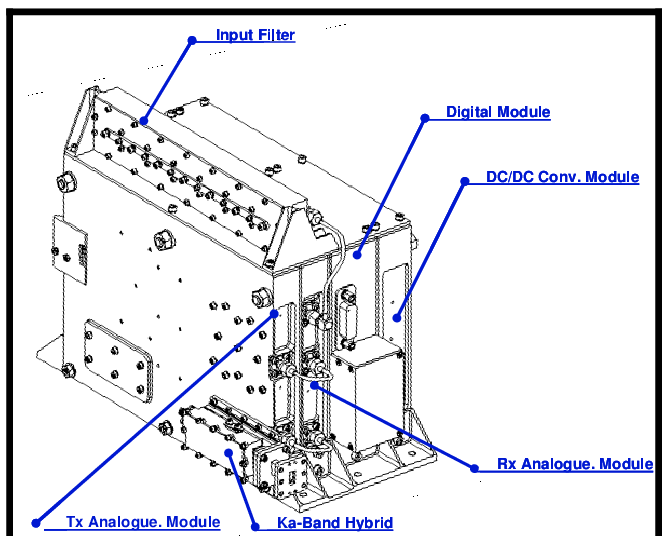 Input Filter

Digital Module

DC/DC Conv. Module

Rx Analogue. Module

Tx Analogue. Module

Ka-Band Hybrid