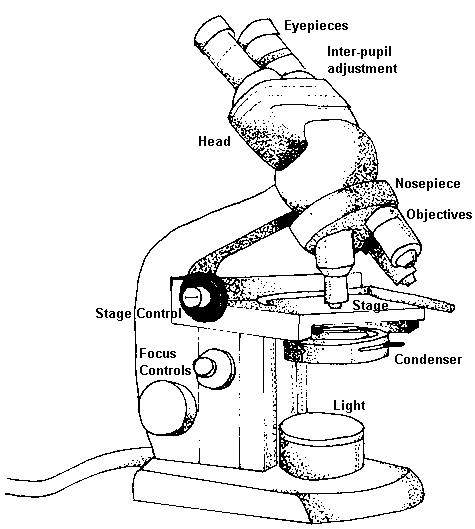 Eyepieces

Inter-pupil adjustment

Head

Nosepiece

Objectives

Stage Control

Stage

Focus Controls

Condenser

Light