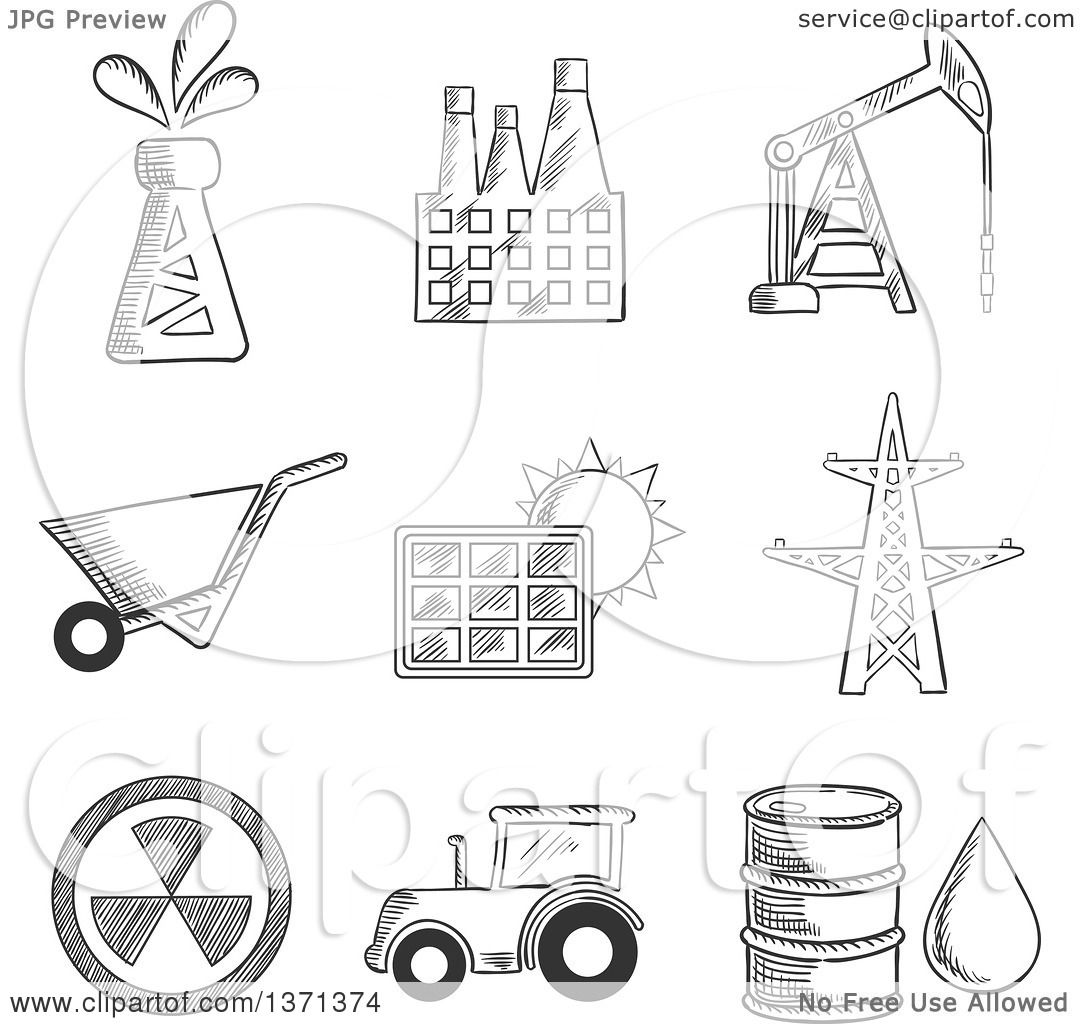 JPG Preview
service@clipartof.com

clipartof

www.clipartof.com/1371374
No Free Use Allowed