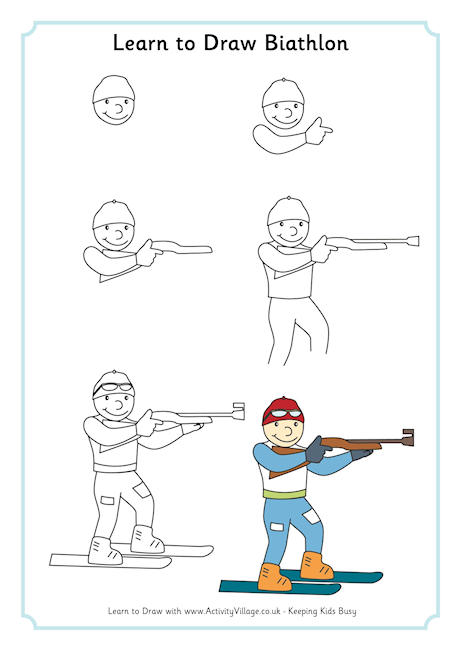 Learn to Draw Biathlon

Learn to Draw with www.ActivityVillage.co.uk - Keeping Kids Busy