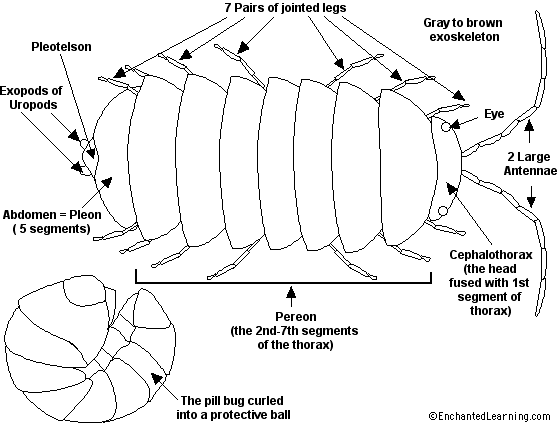 7 Pairs of jointed legs

Gray to brown exoskeleton

Pleotelson

Exopods of Uropods

Eye

2 Large Antennae

Abdomen = Pleon ( 5 segments)

Cephalothorax (the head fused with 1st segment of thorax)

Pereon (the 2nd-7th segments of the thorax)

The pill bug curled into a protective ball

©EnchantedLearning.com