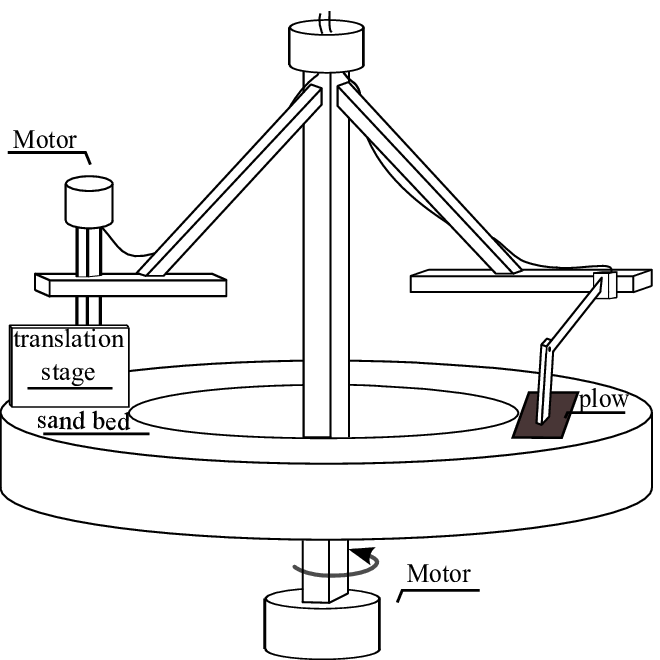 Motor

translation stage

sand bed

plow

Motor