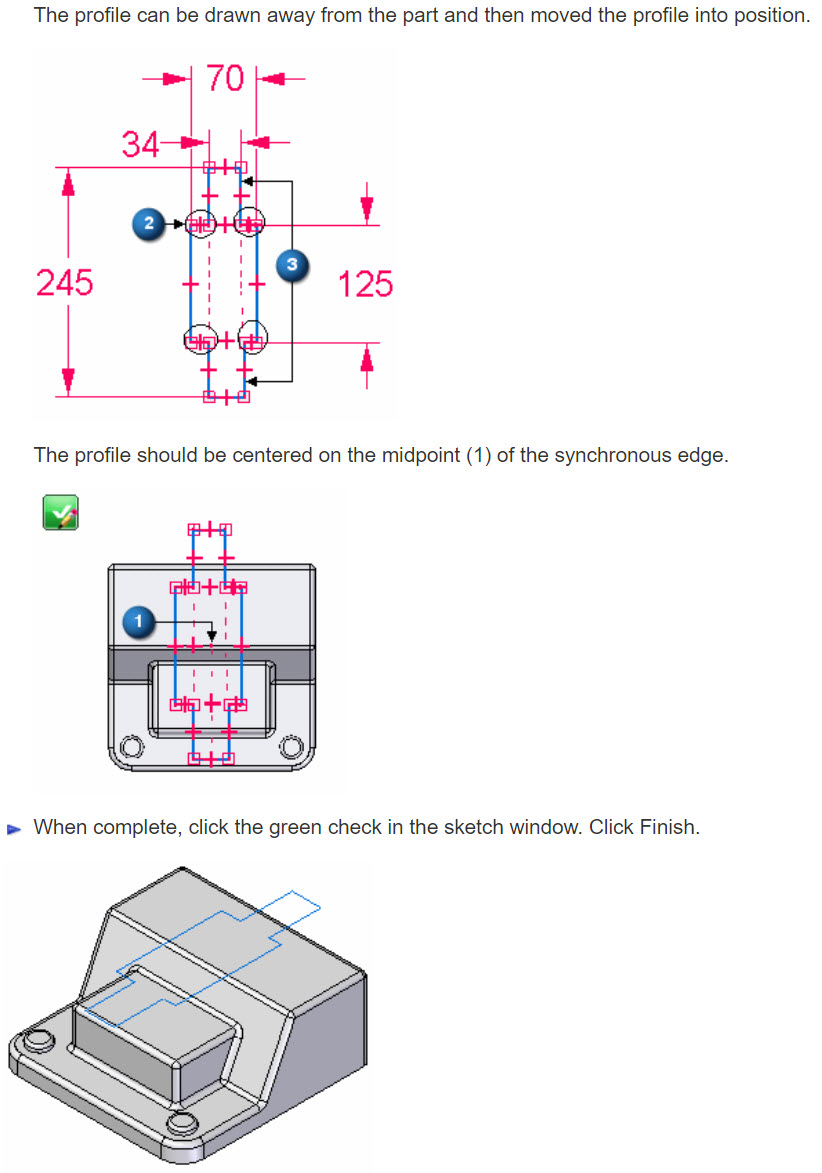 The profile can be drawn away from the part and then moved the profile into position.

70

34

2

3

245

125

The profile should be centered on the midpoint (1) of the synchronous edge.

1

When complete, click the green check in the sketch window. Click Finish.