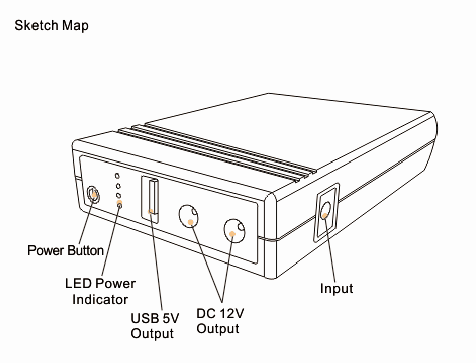 Sketch Map

Power Button

LED Power Indicator

USB 5V Output

DC 12V Output

Input