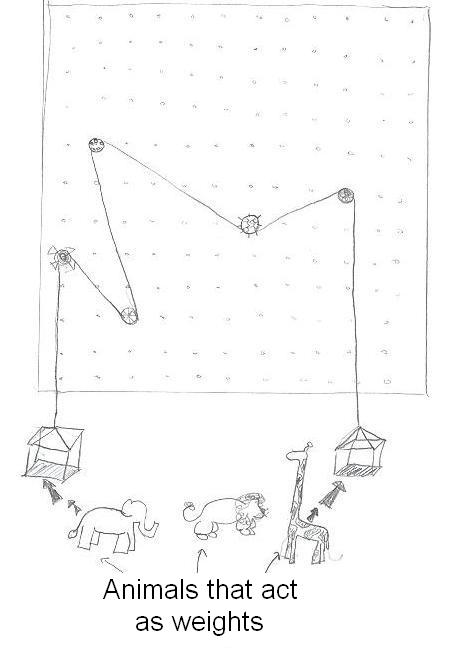 Animals that act as weights