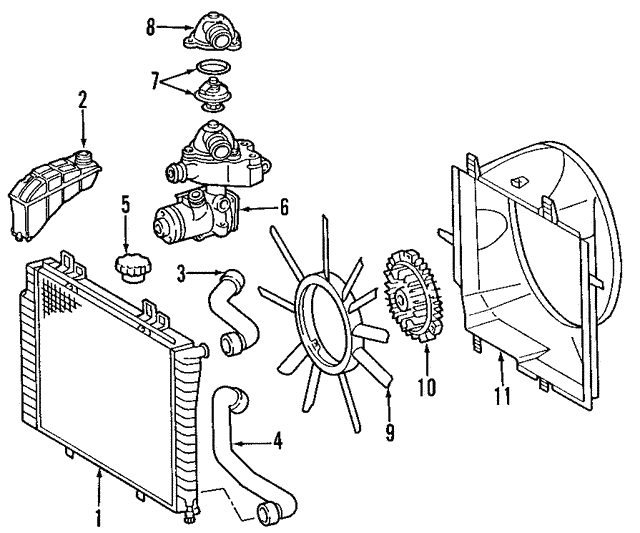 8
7
2
5
6
3
10
11
9
4
1