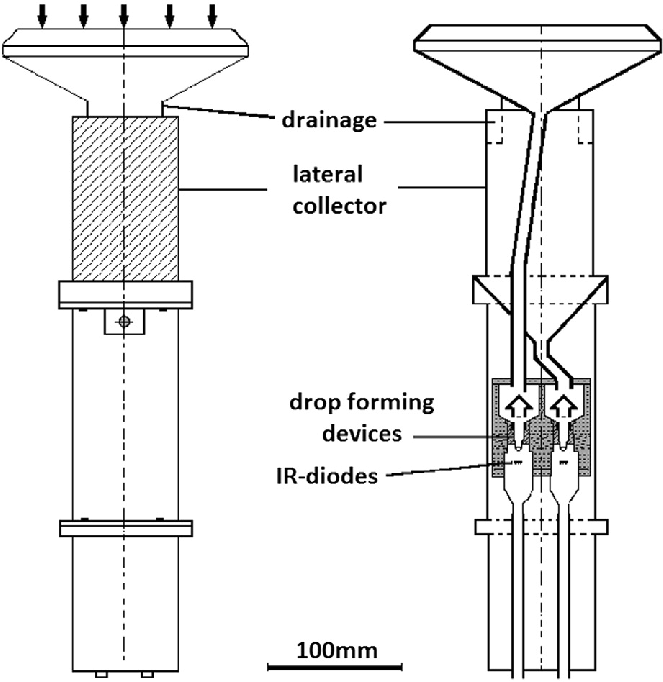 drainage

lateral collector

drop forming devices

IR-diodes

100mm