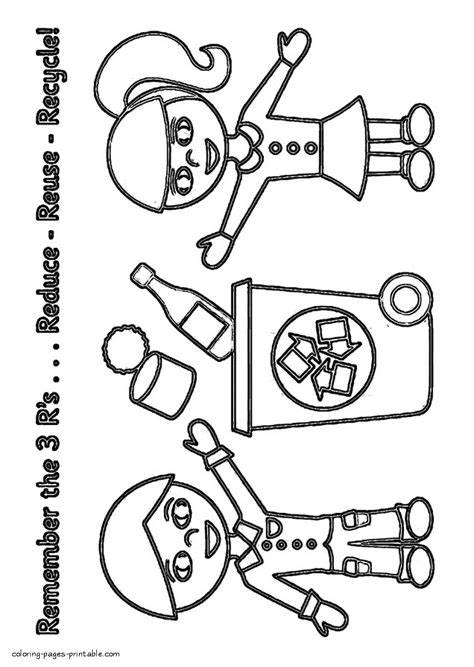 Remember the 3 R's . . . Reduce - Reuse - Recycle!

coloring-pages-printable.com