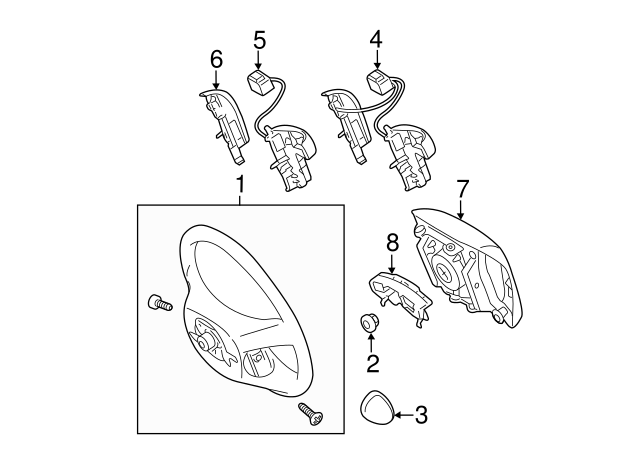 6
5
4
1
7
8
2
3