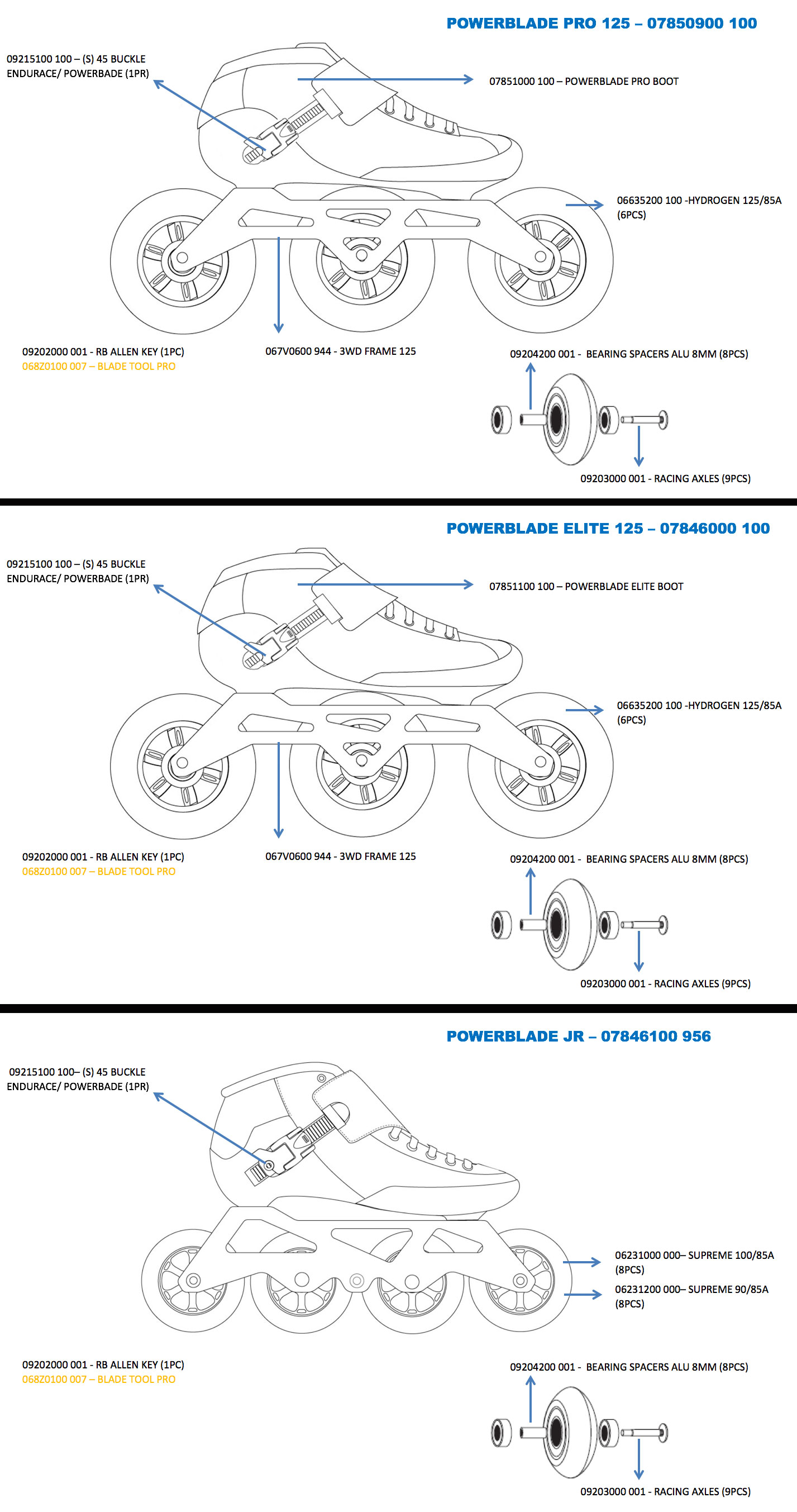 POWERBLADE PRO 125 – 07850900 100

09215100 100 – (S) 45 BUCKLE ENDURACE/ POWERBADE (1PR)

07851000 100 – POWERBLADE PRO BOOT

06635200 100 -HYDROGEN 125/85A (6PCS)

09202000 001 - RB ALLEN KEY (1PC)
068Z0100 007 – BLADE TOOL PRO

067V0600 944 - 3WD FRAME 125

09204200 001 - BEARING SPACERS ALU 8MM (8PCS)

09203000 001 - RACING AXLES (9PCS)

POWERBLADE ELITE 125 – 07846000 100

09215100 100 – (S) 45 BUCKLE ENDURACE/ POWERBADE (1PR)

07851100 100 – POWERBLADE ELITE BOOT

06635200 100 -HYDROGEN 125/85A (6PCS)

09202000 001 - RB ALLEN KEY (1PC)
068Z0100 007 – BLADE TOOL PRO

067V0600 944 - 3WD FRAME 125

09204200 001 - BEARING SPACERS ALU 8MM (8PCS)

09203000 001 - RACING AXLES (9PCS)

POWERBLADE JR – 07846100 956

09215100 100– (S) 45 BUCKLE ENDURACE/ POWERBADE (1PR)

06231000 000– SUPREME 100/85A (8PCS)

06231200 000– SUPREME 90/85A (8PCS)

09202000 001 - RB ALLEN KEY (1PC)
068Z0100 007 – BLADE TOOL PRO

09204200 001 - BEARING SPACERS ALU 8MM (8PCS)

09203000 001 - RACING AXLES (9PCS)