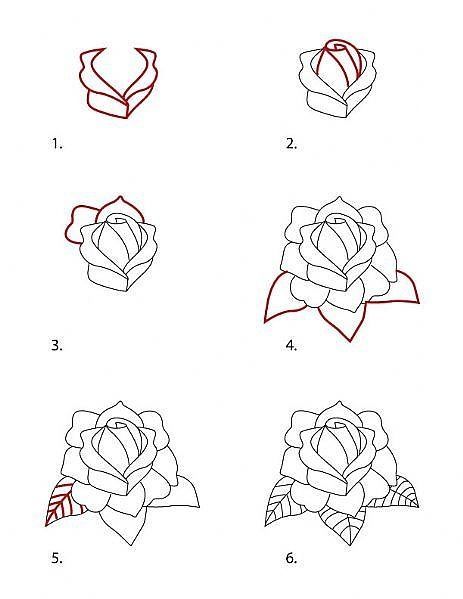 1.

2.

3.

4.

5.

6.