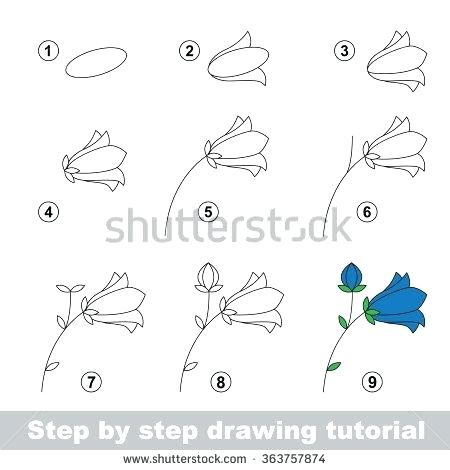 1
2
3
4
5
6
shutterstock
7
8
9
Step by step drawing tutorial
www.shutterstock.com · 363757874