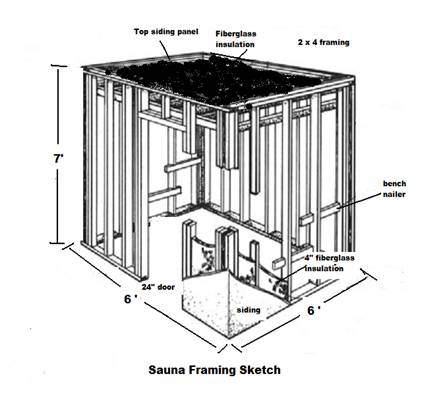 Top siding panel

Fiberglass insulation

2 x 4 framing

7'

bench nailer

4" fiberglass insulation

24" door

6 '

siding

6 '

Sauna Framing Sketch