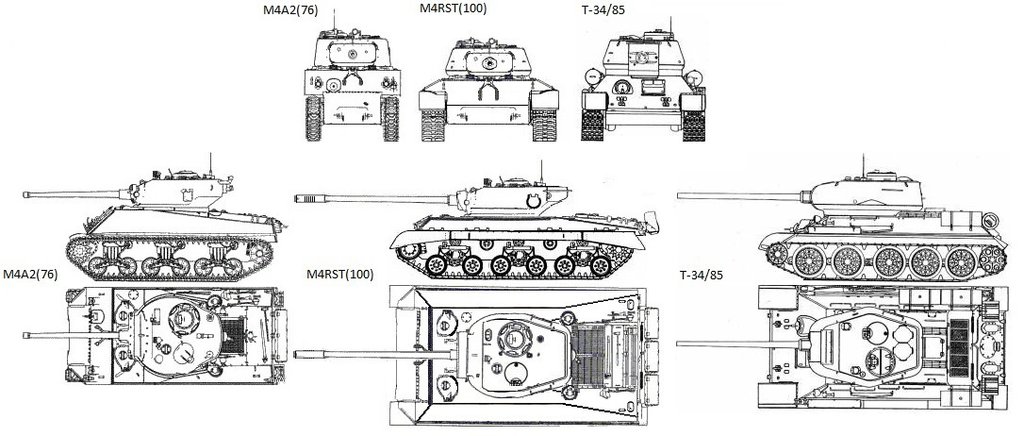 M4A2(76)

M4RST(100)

T-34/85

M4A2(76)

M4RST(100)

T-34/85