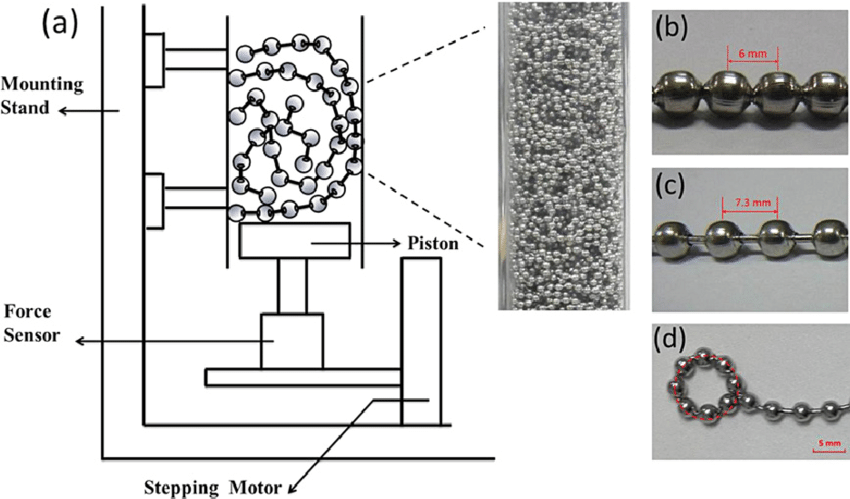 (a)

Mounting Stand

Piston

Force Sensor

Stepping Motor

(b)

6 mm

(c)

7.3 mm

(d)

5 mm