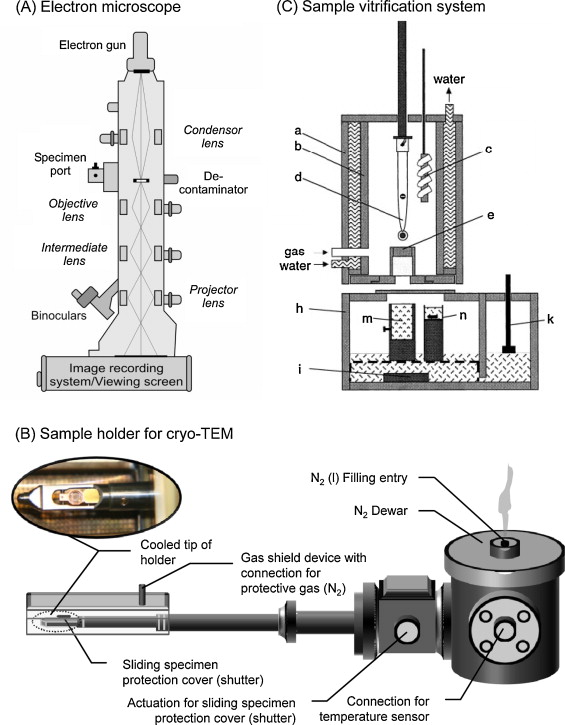 (A) Electron microscope

Electron gun

Condensor lens

Specimen port

De-contaminator

Objective lens

Intermediate lens

Projector lens

Binoculars

Image recording system/Viewing screen

(C) Sample vitrification system

water

a

b

c

d

e

gas

water

h

m

n

k

i

(B) Sample holder for cryo-TEM

$N_2$ (l) Filling entry

$N_2$ Dewar

Cooled tip of holder

Gas shield device with connection for protective gas ($N_2$)

Sliding specimen protection cover (shutter)

Actuation for sliding specimen protection cover (shutter)

Connection for temperature sensor