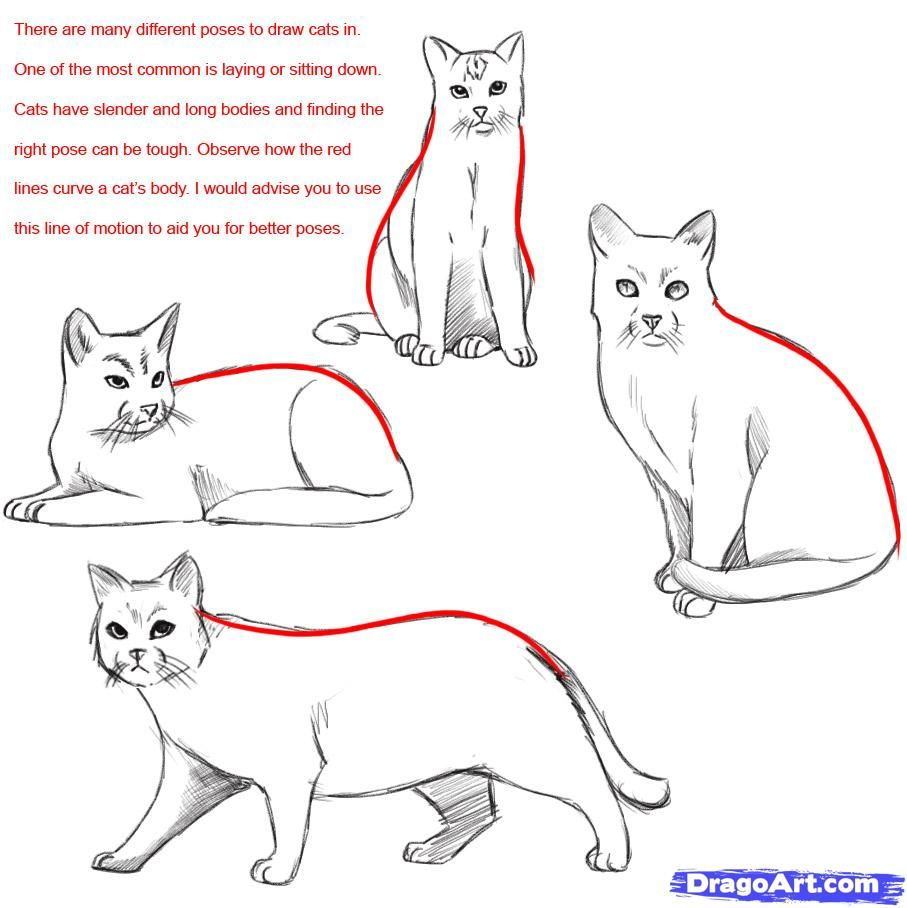 There are many different poses to draw cats in. One of the most common is laying or sitting down. Cats have slender and long bodies and finding the right pose can be tough. Observe how the red lines curve a cat's body. I would advise you to use this line of motion to aid you for better poses.

DragoArt.com