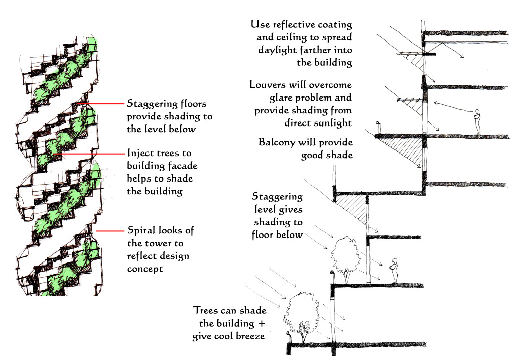 Staggering floors provide shading to the level below

Inject trees to building facade helps to shade the building

Spiral looks of the tower to reflect design concept

Use reflective coating and ceiling to spread daylight farther into the building

Louvers will overcome glare problem and provide shading from direct sunlight

Balcony will provide good shade

Staggering level gives shading to floor below

Trees can shade the building + give cool breeze