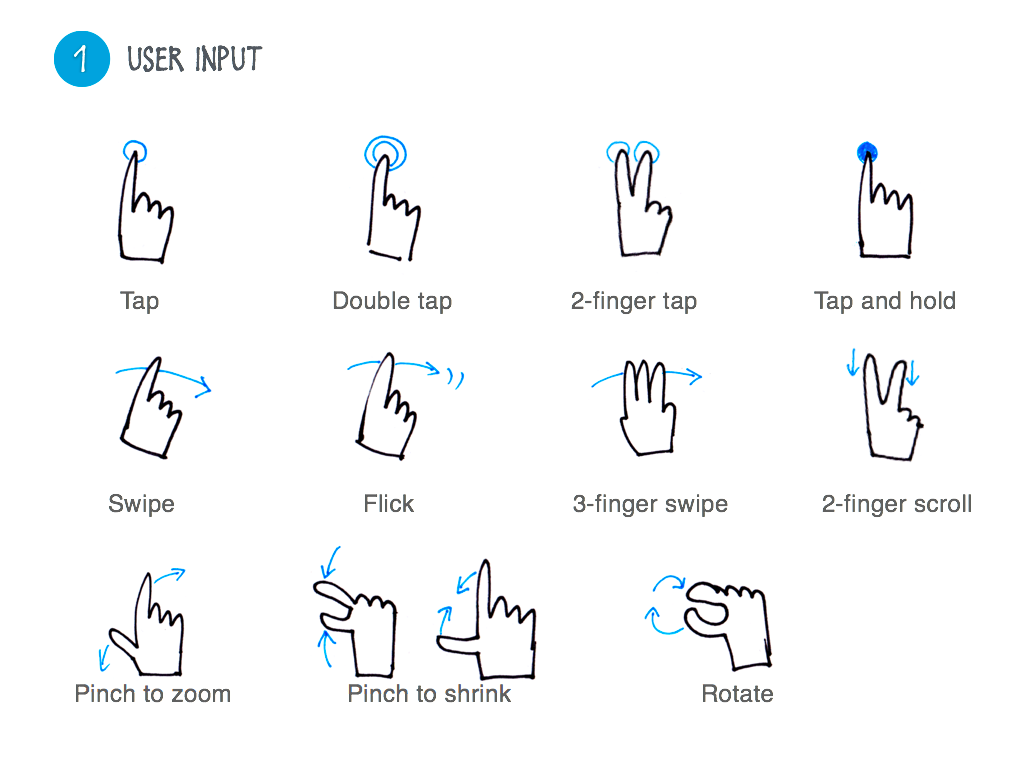 1 USER INPUT

Tap

Double tap

2-finger tap

Tap and hold

Swipe

Flick

3-finger swipe

2-finger scroll

Pinch to zoom

Pinch to shrink

Rotate