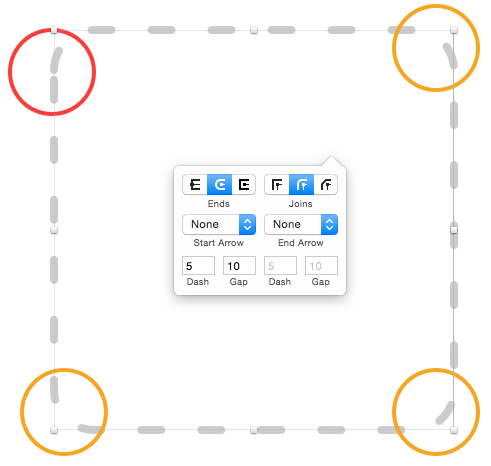 Ends

Joins

None

None

Start Arrow

End Arrow

5

10

5

10

Dash

Gap

Dash

Gap