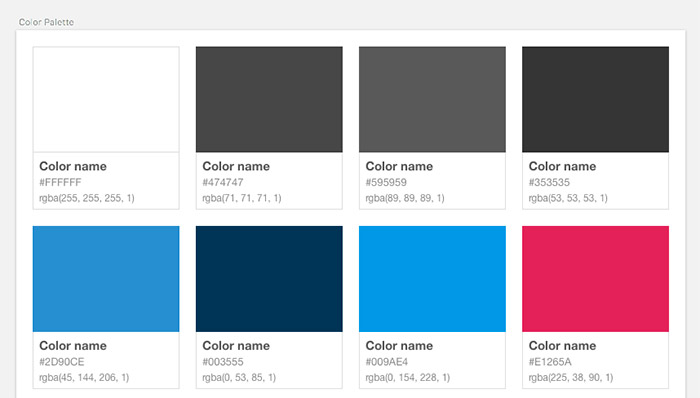 Color Palette

Color name
#FFFFFF
rgba(255, 255, 255, 1)

Color name
#474747
rgba(71, 71, 71, 1)

Color name
#595959
rgba(89, 89, 89, 1)

Color name
#353535
rgba(53, 53, 53, 1)

Color name
#2D90CE
rgba(45, 144, 206, 1)

Color name
#003555
rgba(0, 53, 85, 1)

Color name
#009AE4
rgba(0, 154, 228, 1)

Color name
#E1265A
rgba(225, 38, 90, 1)