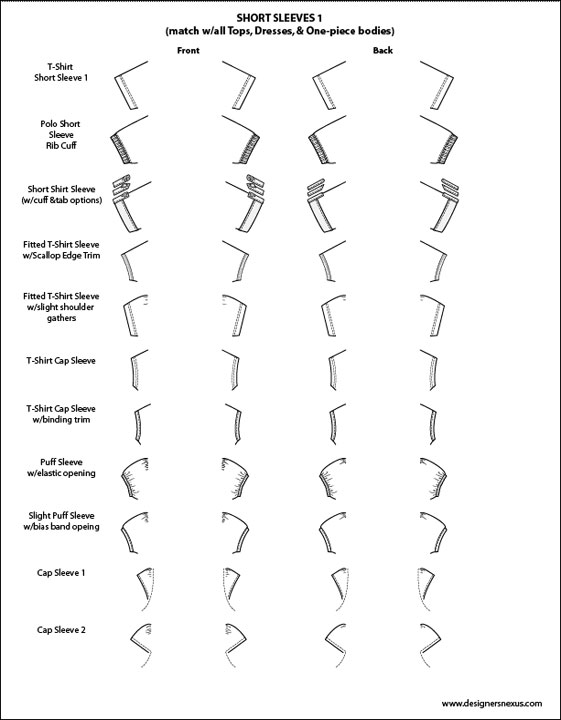 SHORT SLEEVES 1
(match w/all Tops, Dresses, & One-piece bodies)

Front

Back

T-Shirt
Short Sleeve 1

Polo Short
Sleeve
Rib Cuff

Short Shirt Sleeve
(w/cuff &tab options)

Fitted T-Shirt Sleeve
w/Scallop Edge Trim

Fitted T-Shirt Sleeve
w/slight shoulder
gathers

T-Shirt Cap Sleeve

T-Shirt Cap Sleeve
w/binding trim

Puff Sleeve
w/elastic opening

Slight Puff Sleeve
w/bias band opeing

Cap Sleeve 1

Cap Sleeve 2

www.designersnexus.com