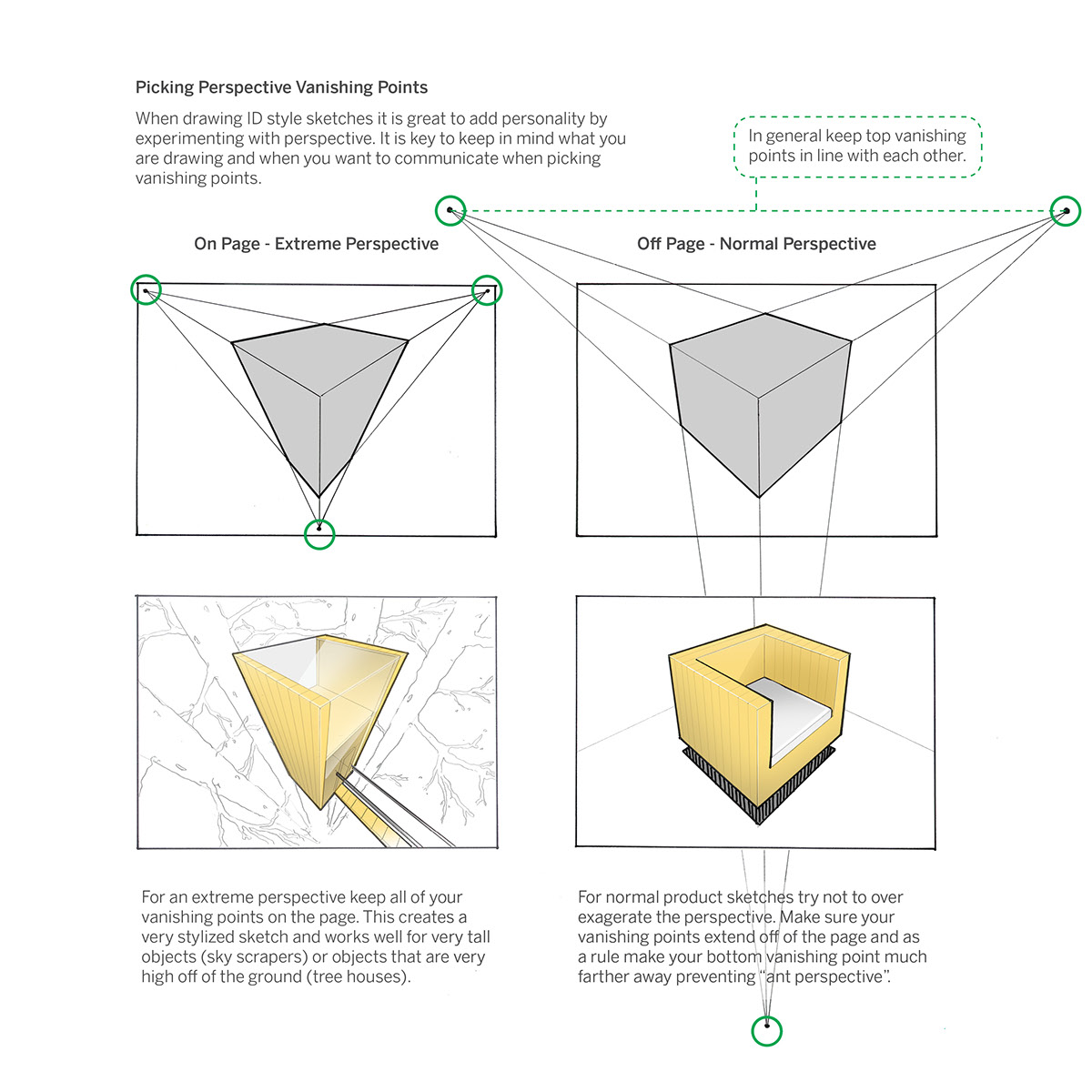 Picking Perspective Vanishing Points

When drawing ID style sketches it is great to add personality by experimenting with perspective. It is key to keep in mind what you are drawing and when you want to communicate when picking vanishing points.

In general keep top vanishing points in line with each other.

On Page - Extreme Perspective

Off Page - Normal Perspective

For an extreme perspective keep all of your vanishing points on the page. This creates a very stylized sketch and works well for very tall objects (sky scrapers) or objects that are very high off of the ground (tree houses).

For normal product sketches try not to over exagerate the perspective. Make sure your vanishing points extend off of the page and as a rule make your bottom vanishing point much farther away preventing "ant perspective".