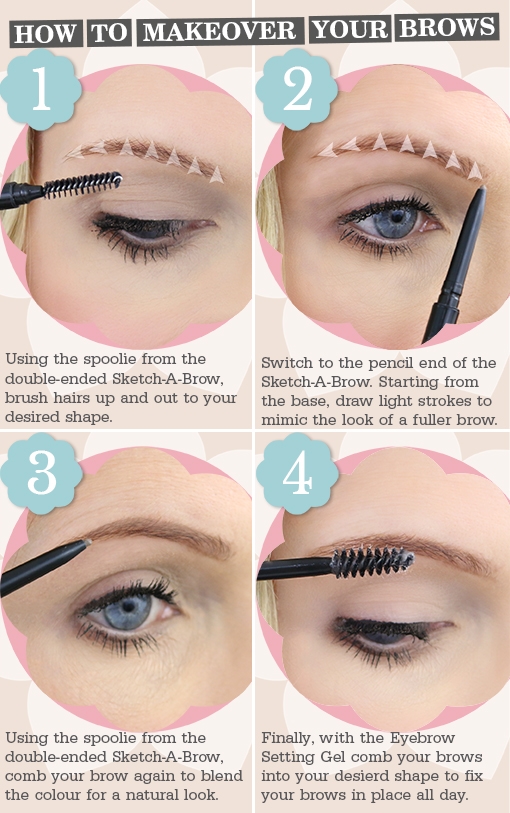 HOW TO MAKEOVER YOUR BROWS

1

Using the spoolie from the double-ended Sketch-A-Brow, brush hairs up and out to your desired shape.

2

Switch to the pencil end of the Sketch-A-Brow. Starting from the base, draw light strokes to mimic the look of a fuller brow.

3

Using the spoolie from the double-ended Sketch-A-Brow, comb your brow again to blend the colour for a natural look.

4

Finally, with the Eyebrow Setting Gel comb your brows into your desierd shape to fix your brows in place all day.