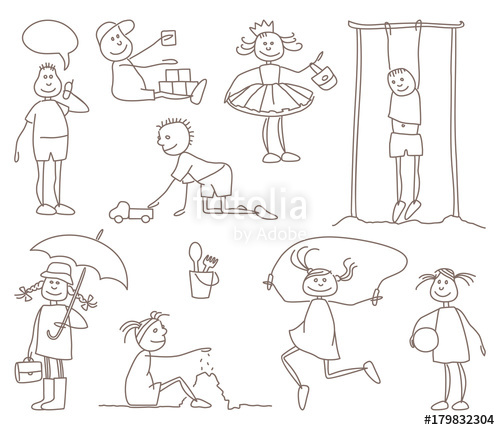 fotolia
by Adobe
#179832304