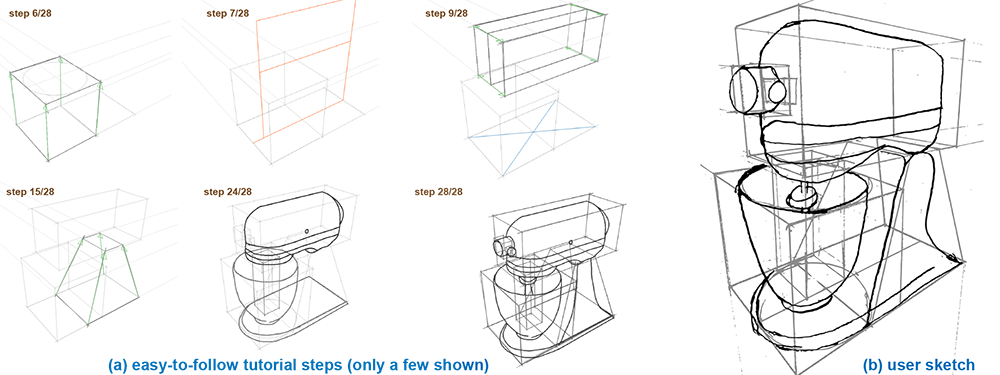 step 6/28

step 7/28

step 9/28

step 15/28

step 24/28

step 28/28

(a) easy-to-follow tutorial steps (only a few shown)

(b) user sketch