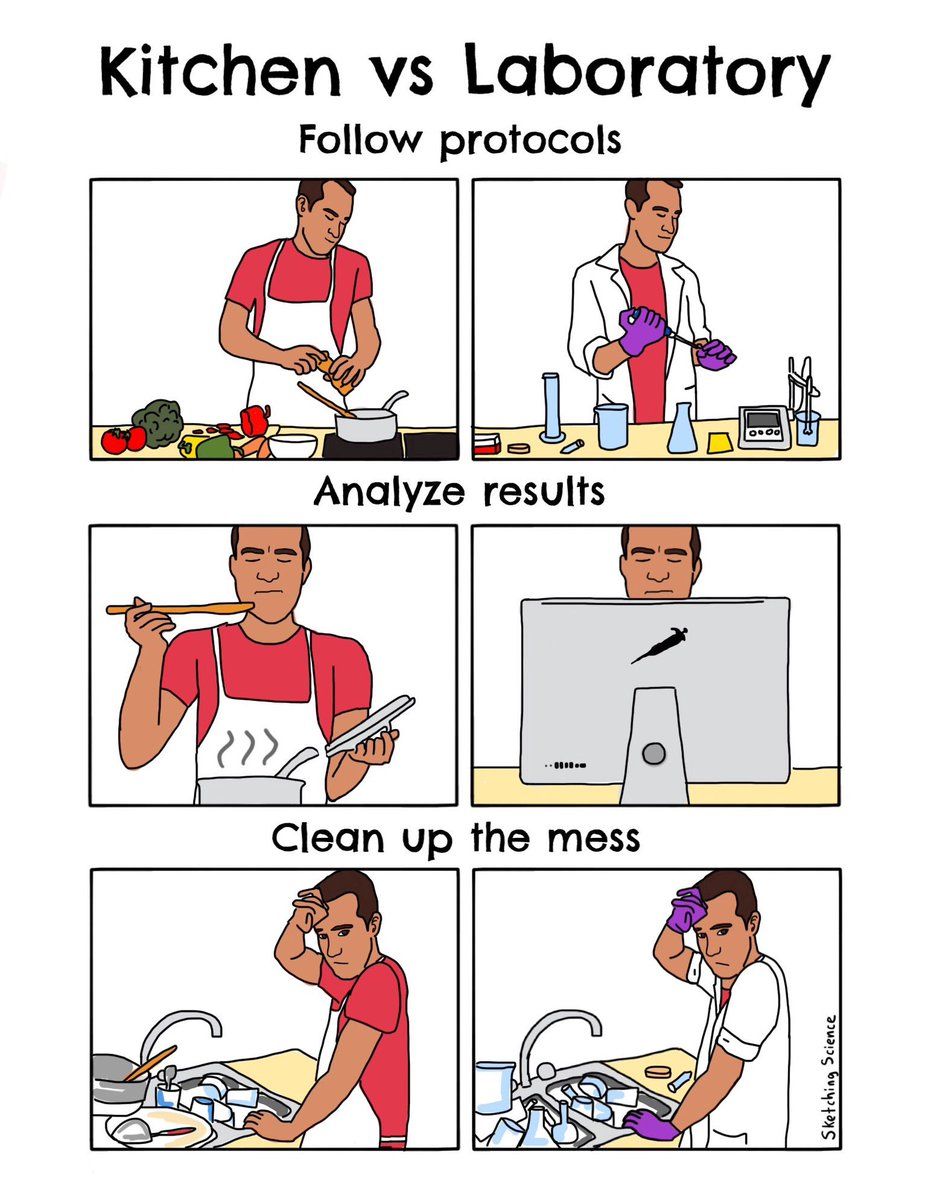 Kitchen vs Laboratory

Follow protocols

Analyze results

Clean up the mess

Sketching Science