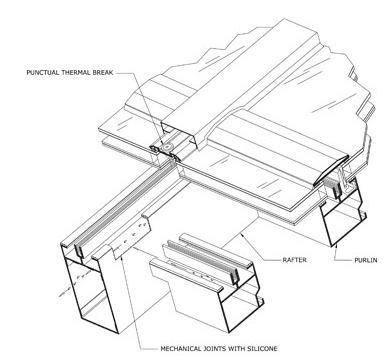 PUNCTUAL THERMAL BREAK

RAFTER

PURLIN

MECHANICAL JOINTS WITH SILICONE