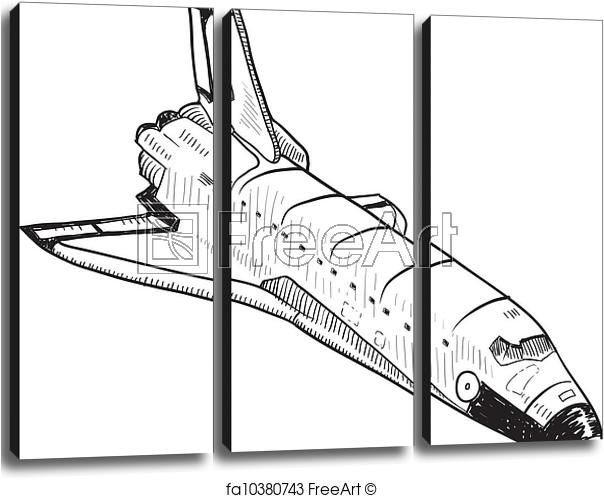 FreeArt

fa10380743 FreeArt ©