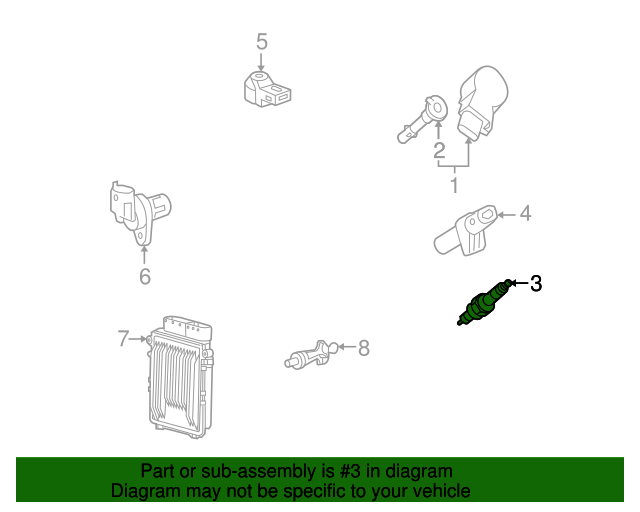 5

2

1

4

6

3

7

8

Part or sub-assembly is #3 in diagram
Diagram may not be specific to your vehicle