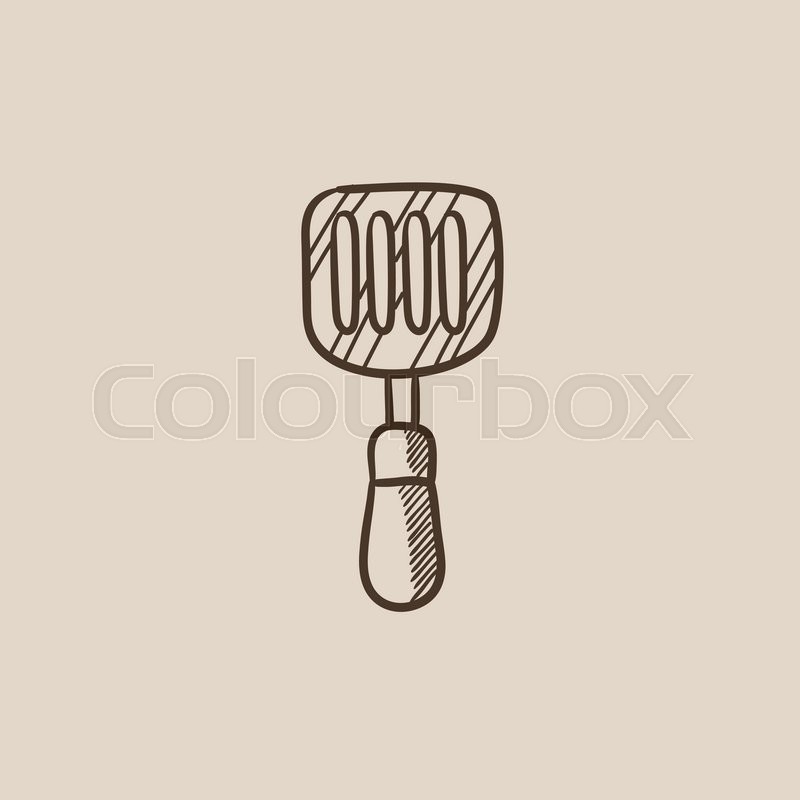 Colourbox