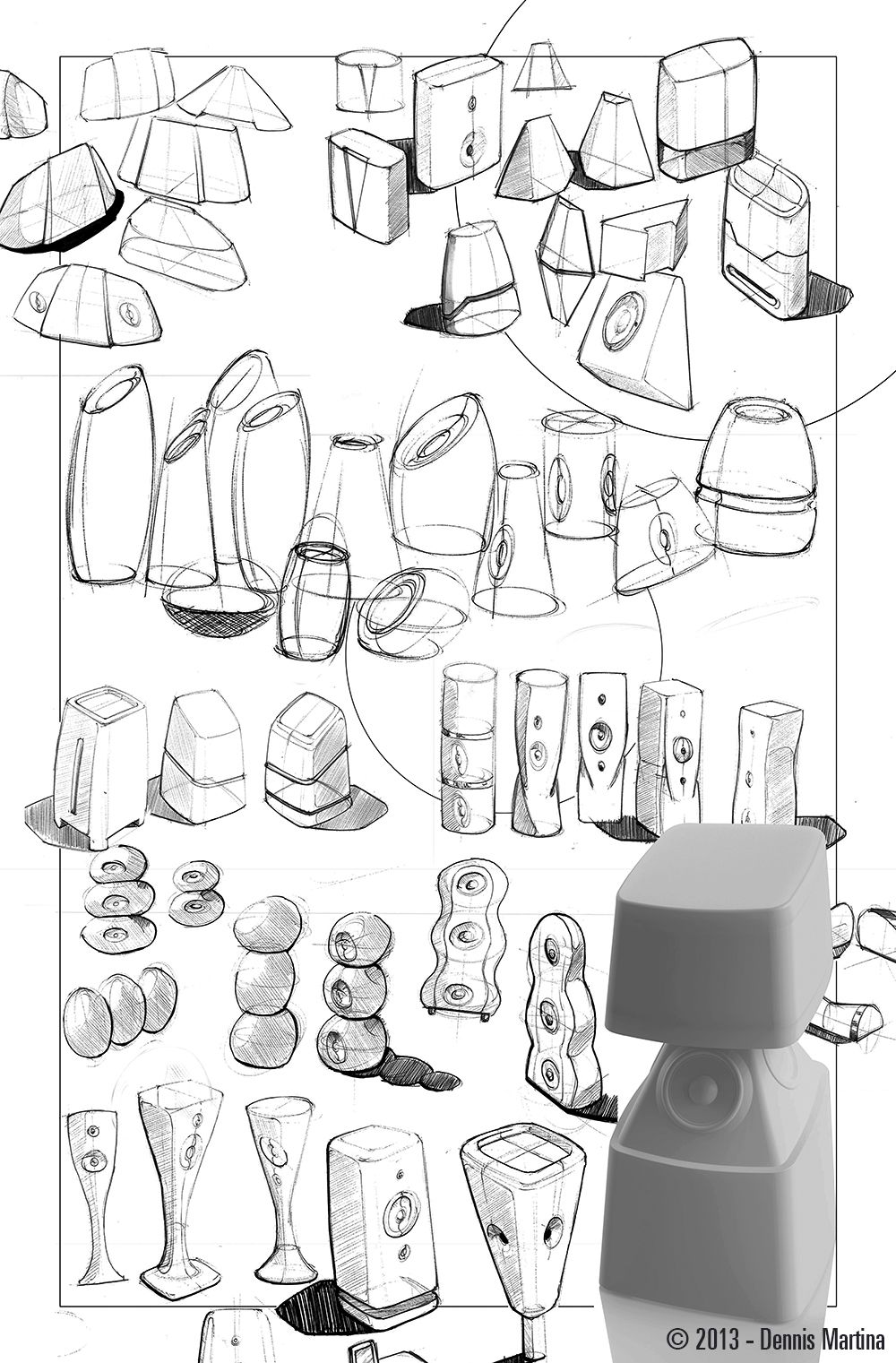 © 2013 - Dennis Martina