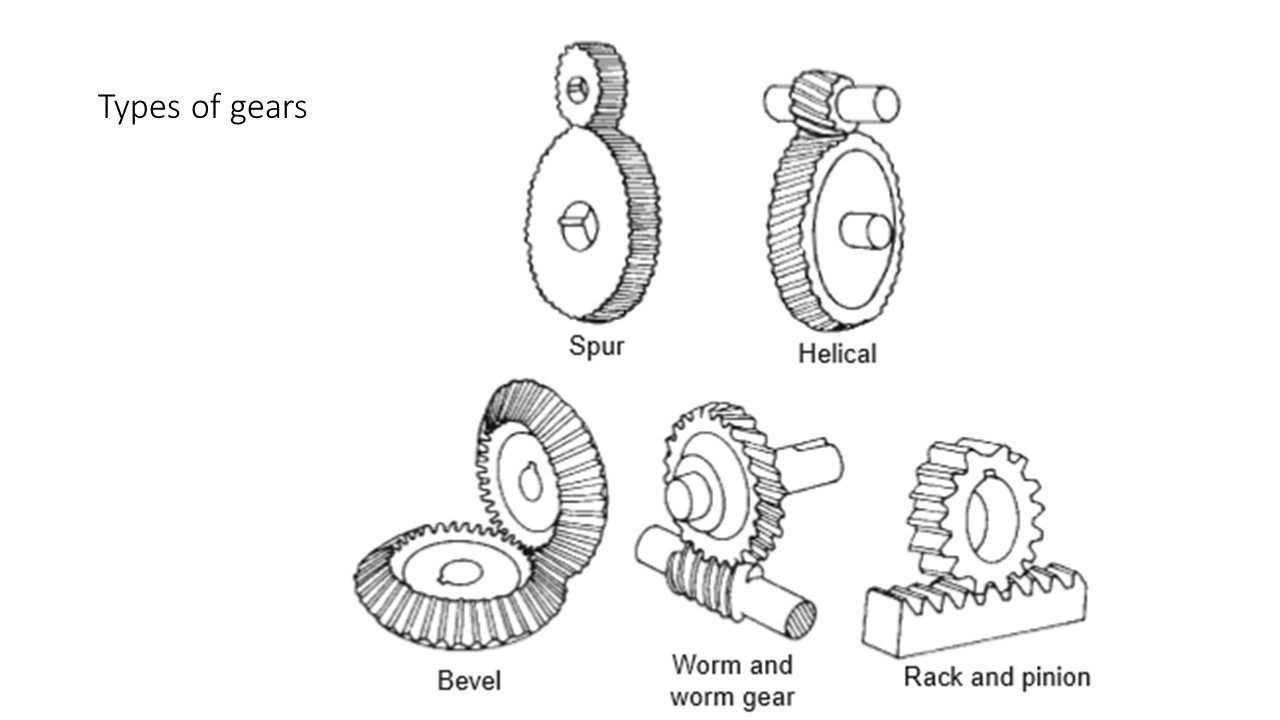 Types of gears

Spur

Helical

Bevel

Worm and worm gear

Rack and pinion