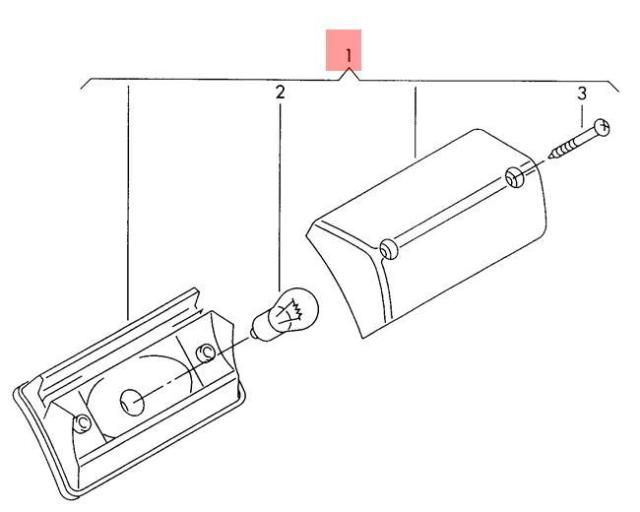 1
2
3