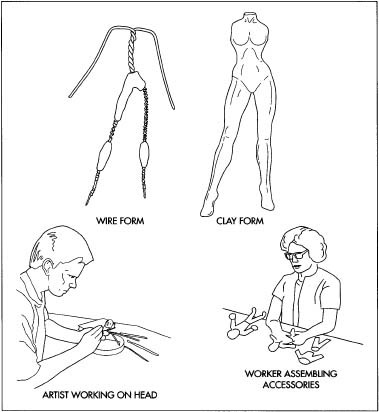 WIRE FORM

CLAY FORM

ARTIST WORKING ON HEAD

WORKER ASSEMBLING ACCESSORIES