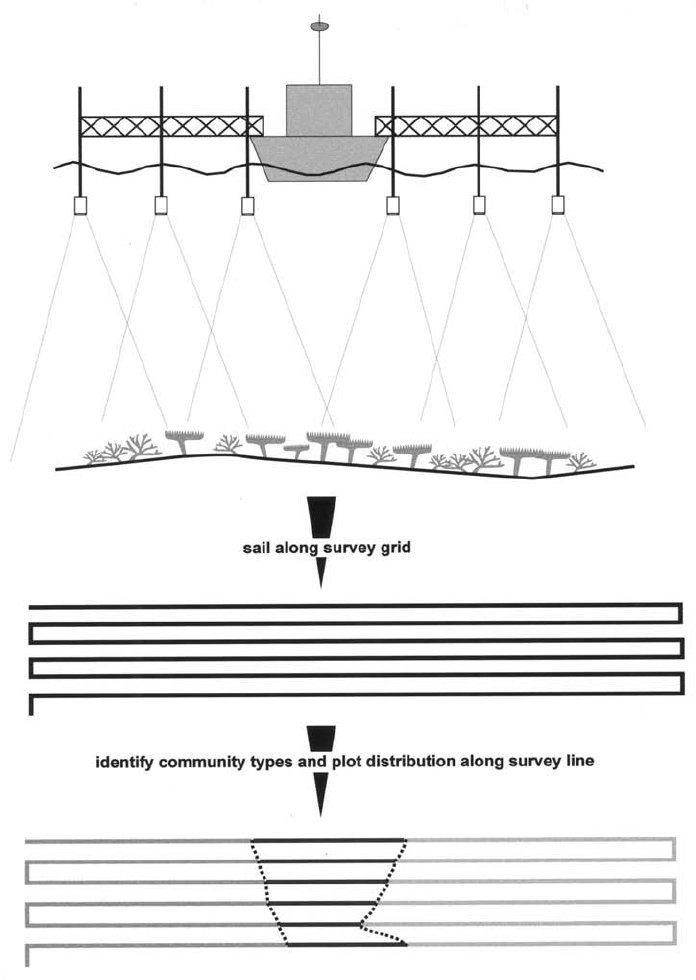 sail along survey grid

identify community types and plot distribution along survey line