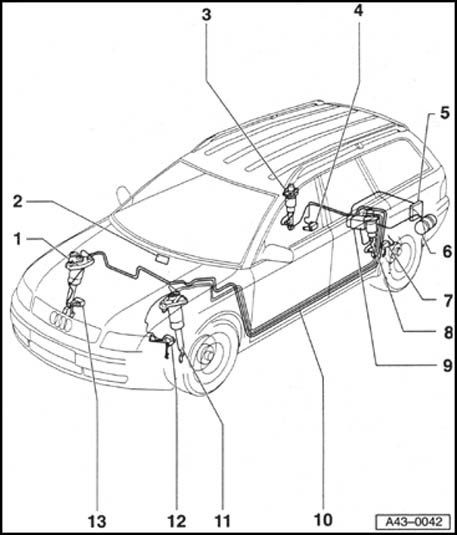 3
4
5
2
1
6
7
8
9
13
12
11
10
A43–0042