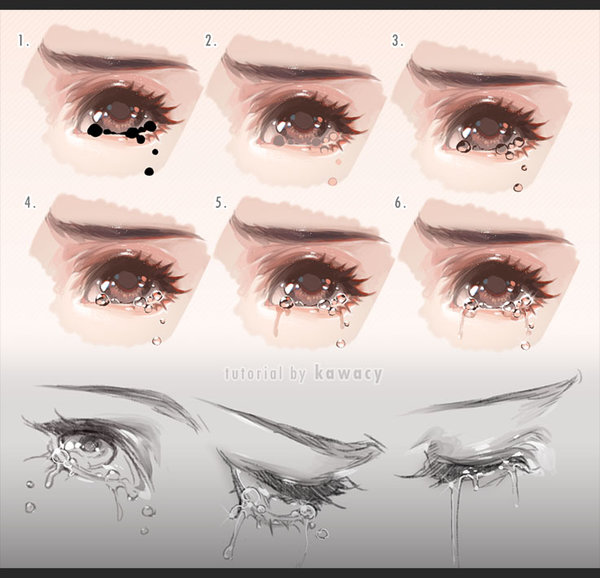 1.

2.

3.

4.

5.

6.

tutorial by kawacy