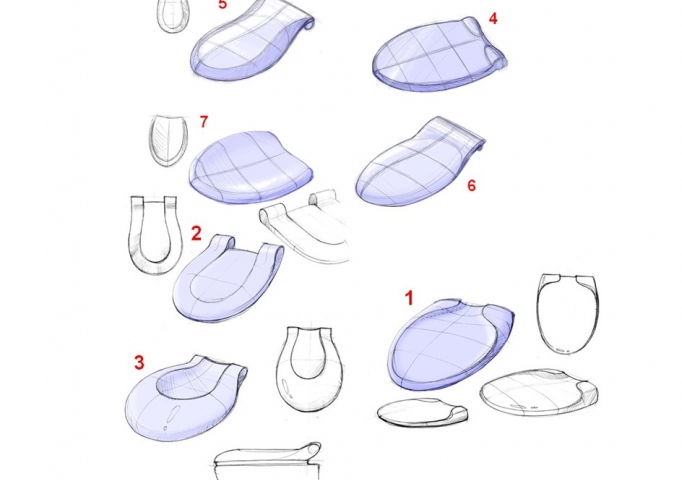 5
4
7
6
2
1
3