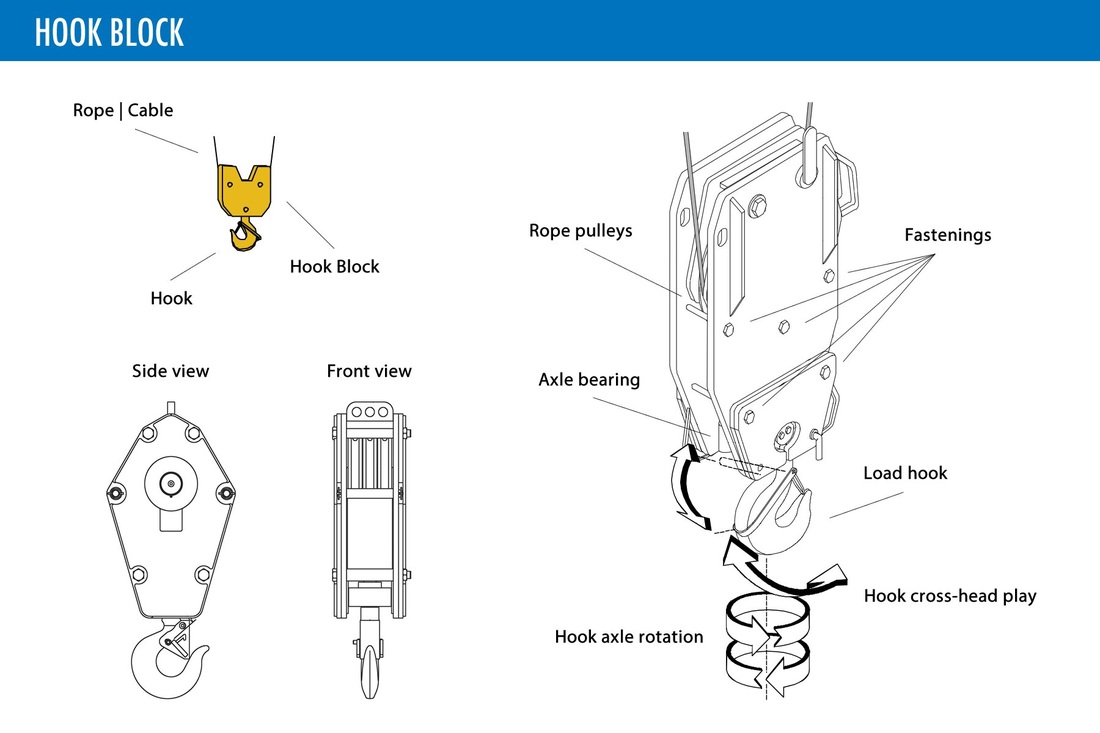 HOOK BLOCK

Rope | Cable

Hook Block

Hook

Side view

Front view

Rope pulleys

Fastenings

Axle bearing

Load hook

Hook cross-head play

Hook axle rotation