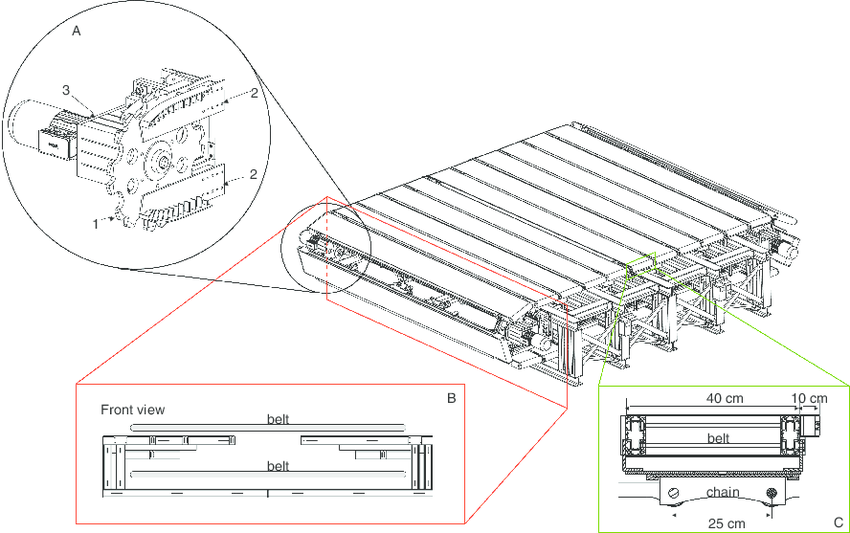 A
3
2
2
1
B
Front view
belt
belt
40 cm
10 cm
belt
chain
25 cm
C