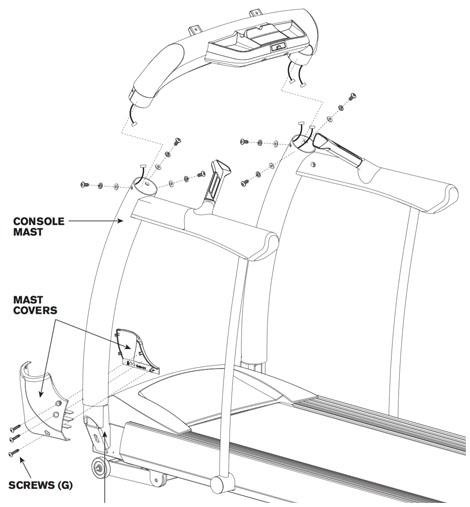 CONSOLE MAST

MAST COVERS

SCREWS (G)