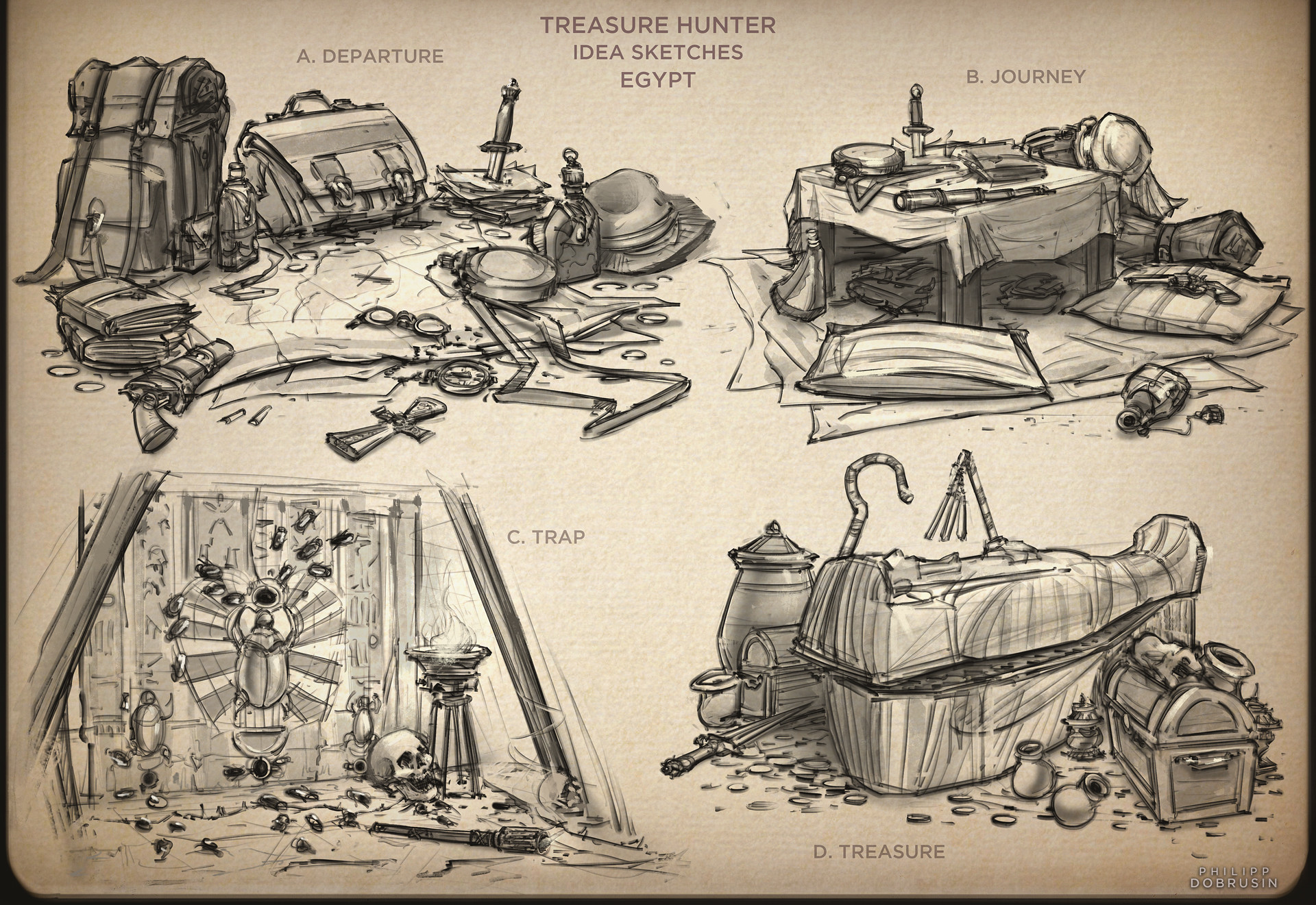 TREASURE HUNTER
IDEA SKETCHES
EGYPT

A. DEPARTURE

B. JOURNEY

C. TRAP

D. TREASURE

PHILIPP
DOBRUSIN