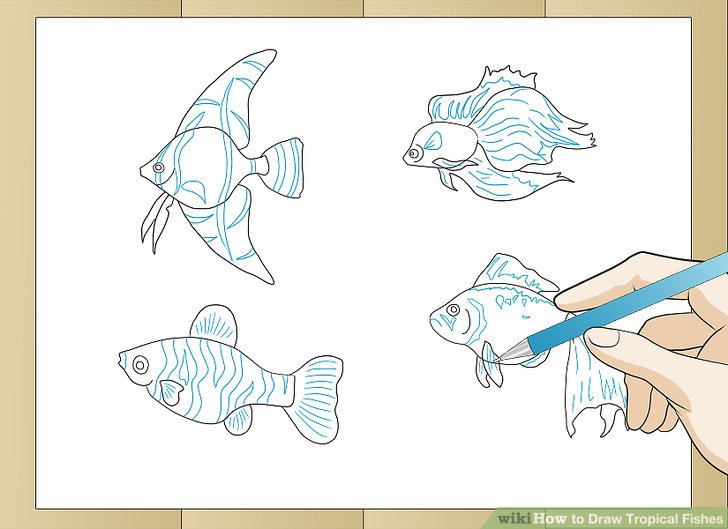 wikiHow to Draw Tropical Fishes