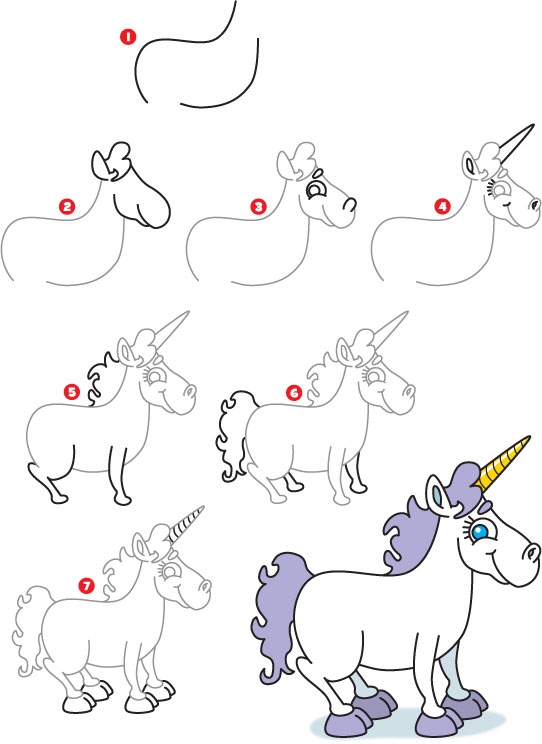 1

2

3

4

5

6

7