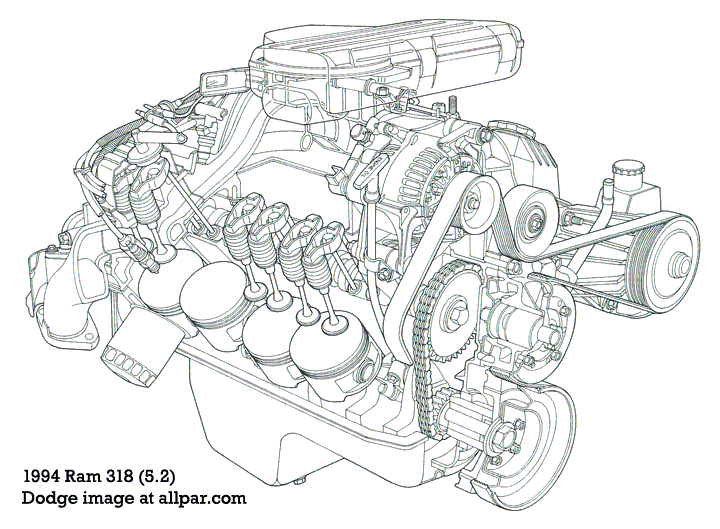 1994 Ram 318 (5.2)
Dodge image at allpar.com